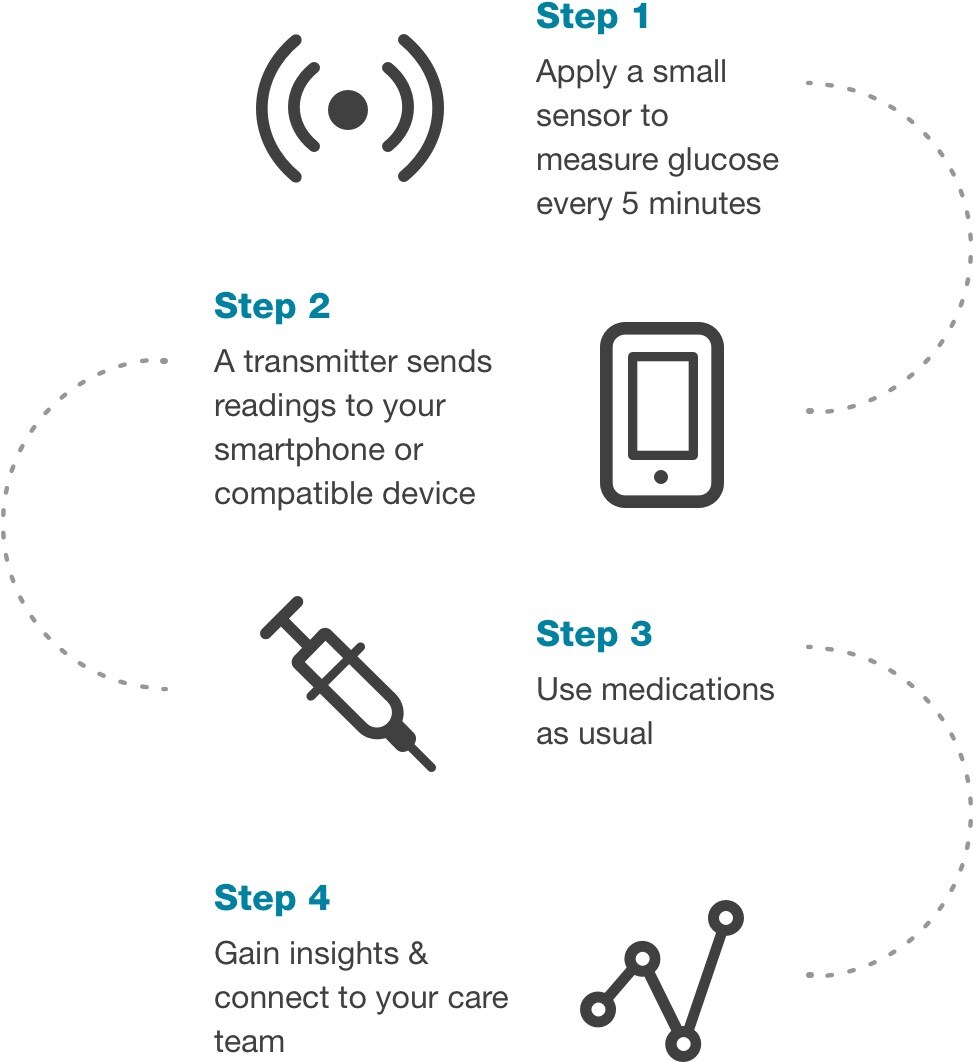 Step 1

Apply a small sensor to measure glucose every 5 minutes

Step 2

A transmitter sends readings to your smartphone or compatible device

Step 3

Use medications as usual

Step 4

Gain insights & connect to your care team