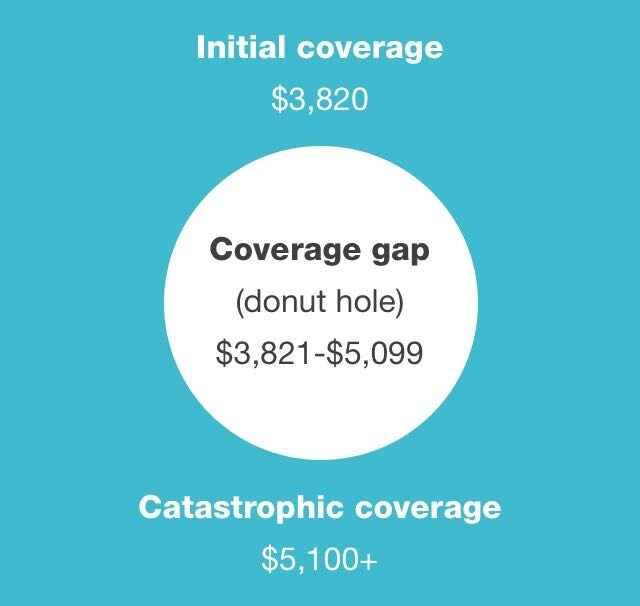 Initial coverage

\$3,820

Coverage gap

(donut hole)

\$3,821-\$5,099

Catastrophic coverage

\$5,100+