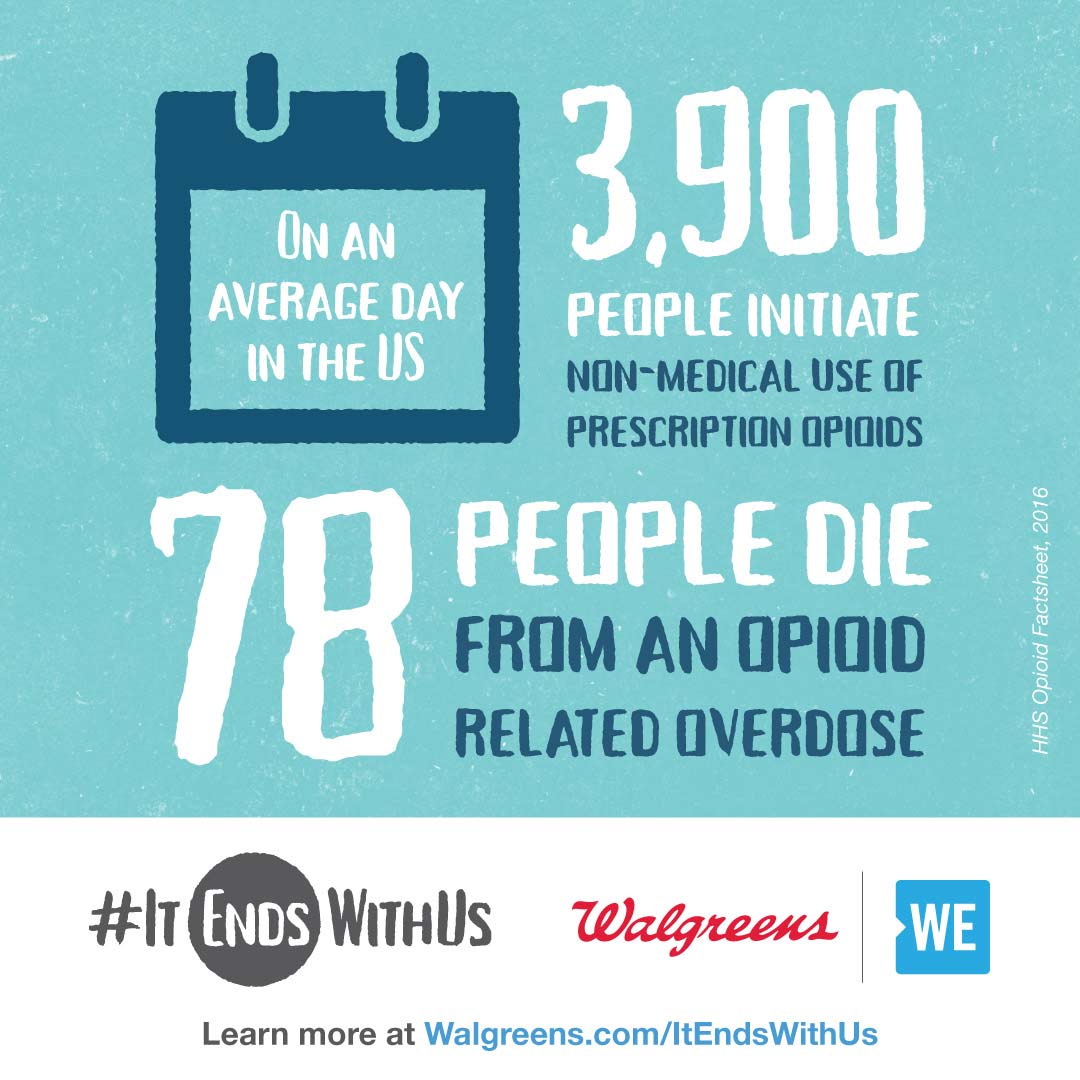 ON AN AVERAGE DAY IN THE US

3,900 PEOPLE INITIATE NON-MEDICAL USE OF PRESCRIPTION OPIOIDS

78 PEOPLE DIE FROM AN OPIOID RELATED OVERDOSE

HHS Opioid Factsheet, 2016

#ItEndsWithUs

Walgreens

WE

Learn more at Walgreens.com/ItEndsWithUs